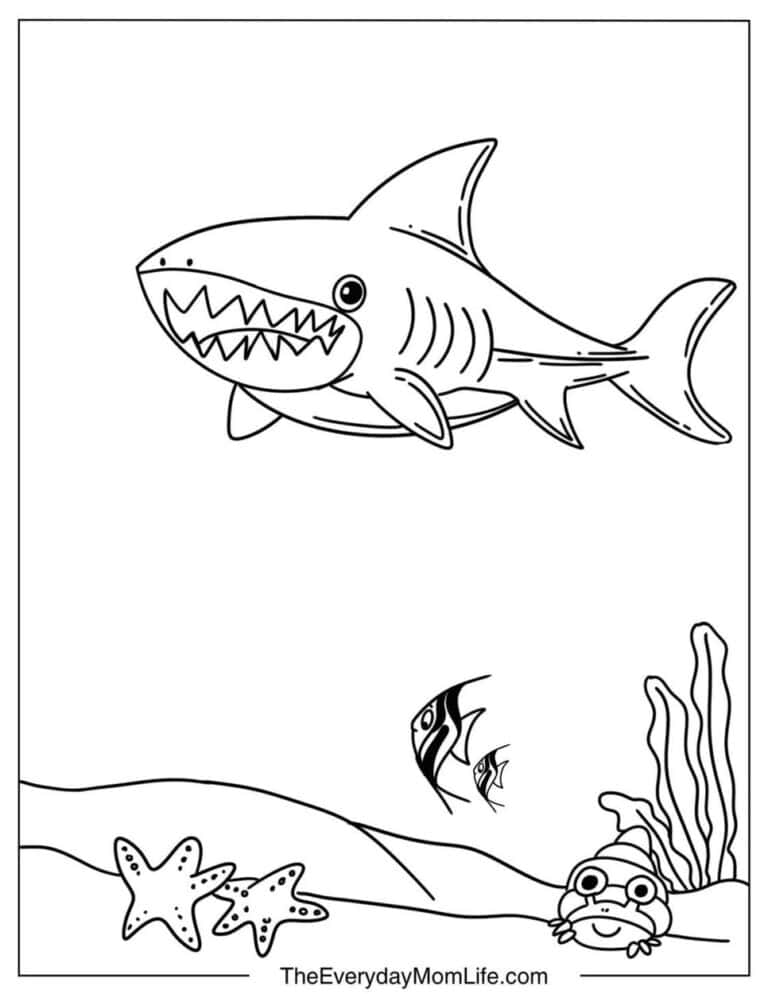 TheEverydayMomLife.com